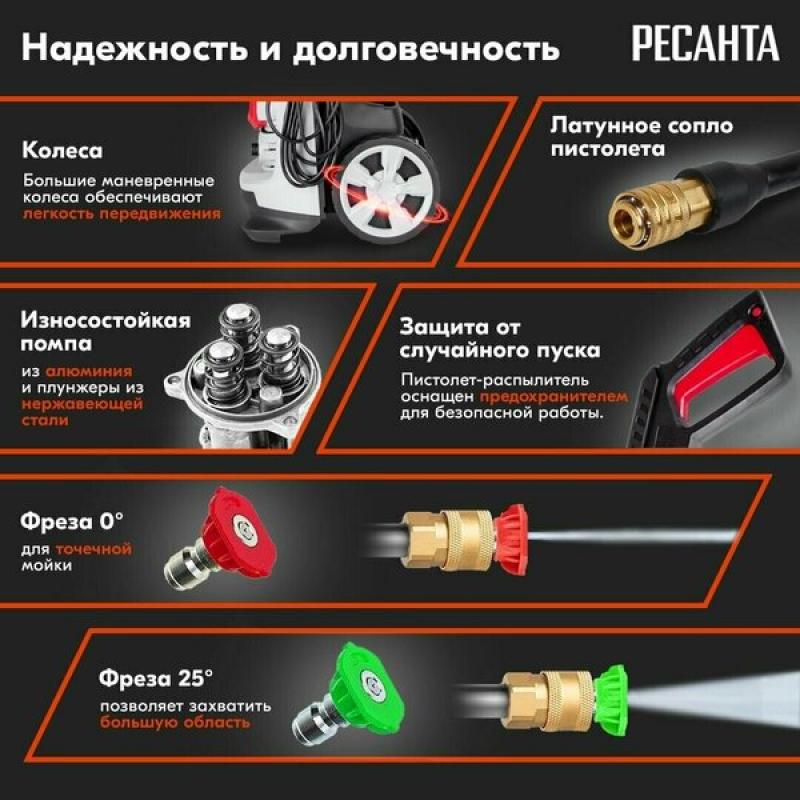 Надежность и долговечность

РЕСАНТА

Колеса

Большие маневренные колеса обеспечивают легкость передвижения

Латунное сопло пистолета

Износостойкая помпа

из алюминия и плунжеры из нержавеющей стали

Защита от случайного пуска

Пистолет-распылитель оснащен предохранителем для безопасной работы.

Фреза 0°

для точечной мойки

Фреза 25°

позволяет захватить большую область